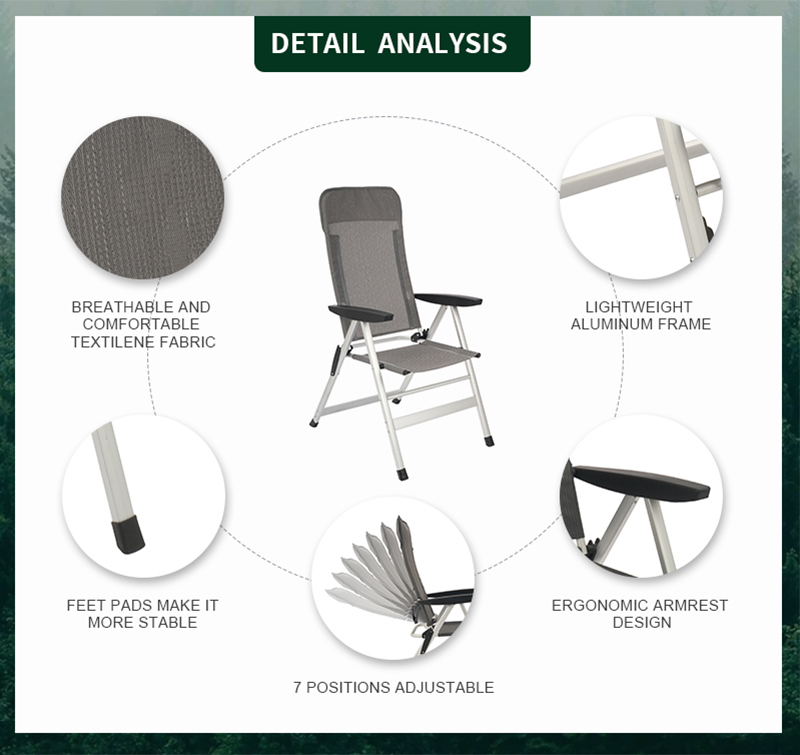 DETAIL ANALYSIS

BREATHABLE AND COMFORTABLE TEXTILENE FABRIC

LIGHTWEIGHT ALUMINUM FRAME

FEET PADS MAKE IT MORE STABLE

ERGONOMIC ARMREST DESIGN

7 POSITIONS ADJUSTABLE