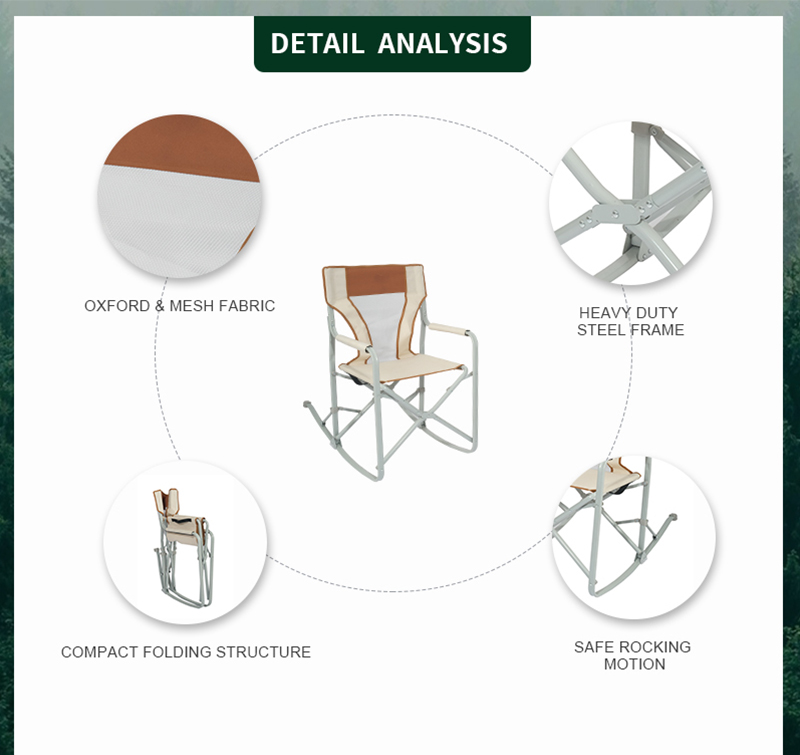 DETAIL ANALYSIS

OXFORD & MESH FABRIC

HEAVY DUTY STEEL FRAME

COMPACT FOLDING STRUCTURE

SAFE ROCKING MOTION