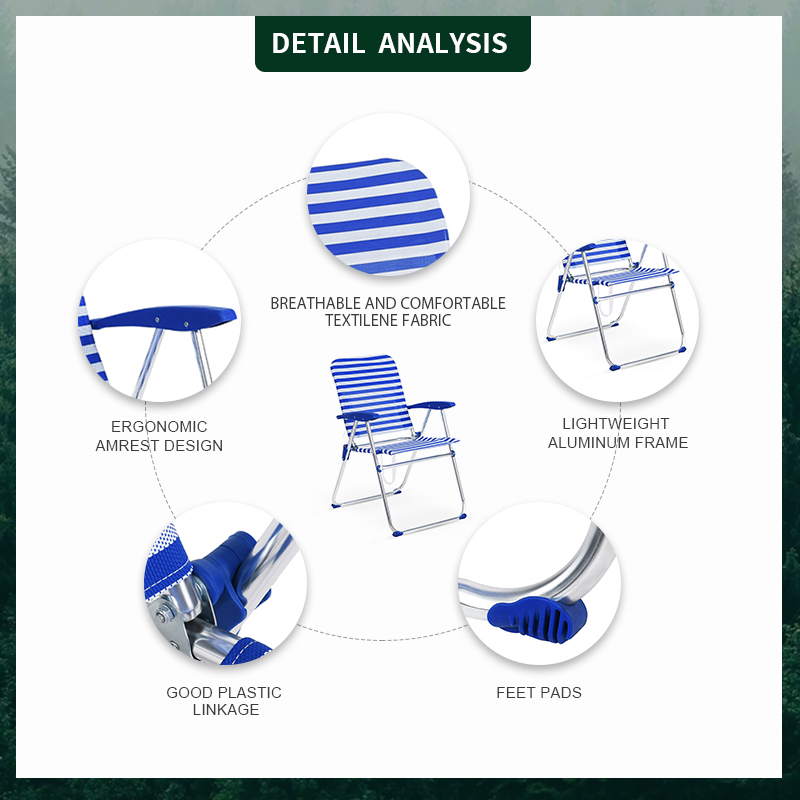 DETAIL ANALYSIS

BREATHABLE AND COMFORTABLE TEXTILENE FABRIC

ERGONOMIC AMREST DESIGN

LIGHTWEIGHT ALUMINUM FRAME

GOOD PLASTIC LINKAGE

FEET PADS